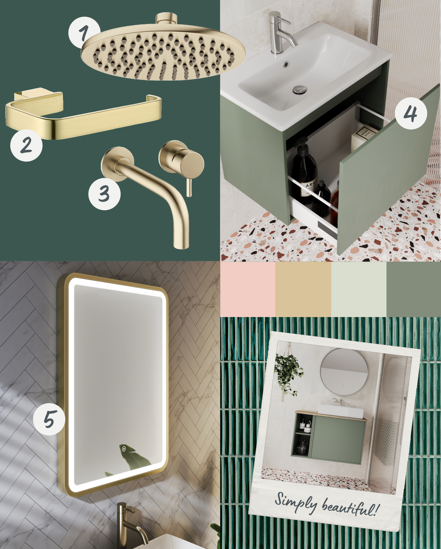 1
2
3
4
5
Simply beautiful!