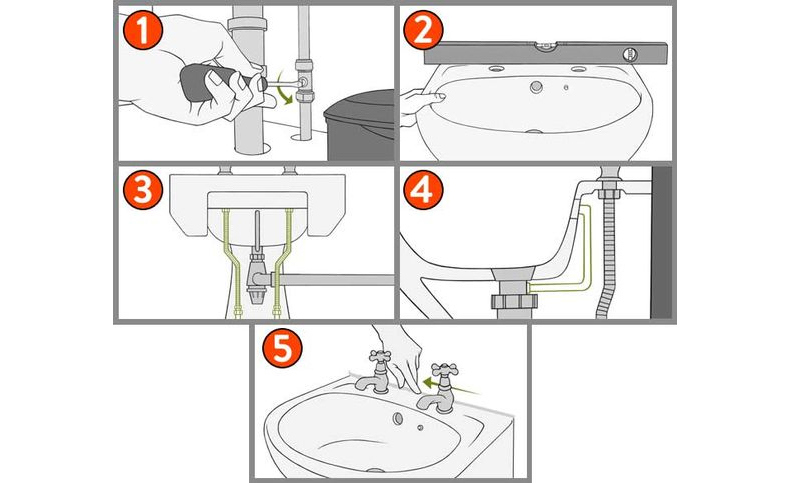 1
2
3
4
5