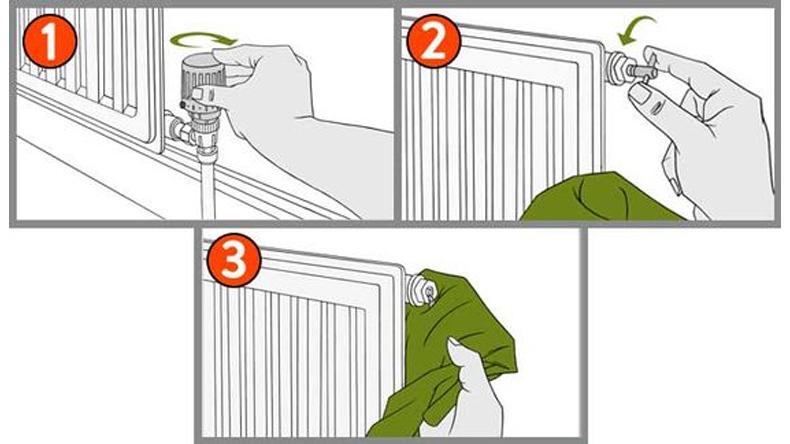 1

2

3